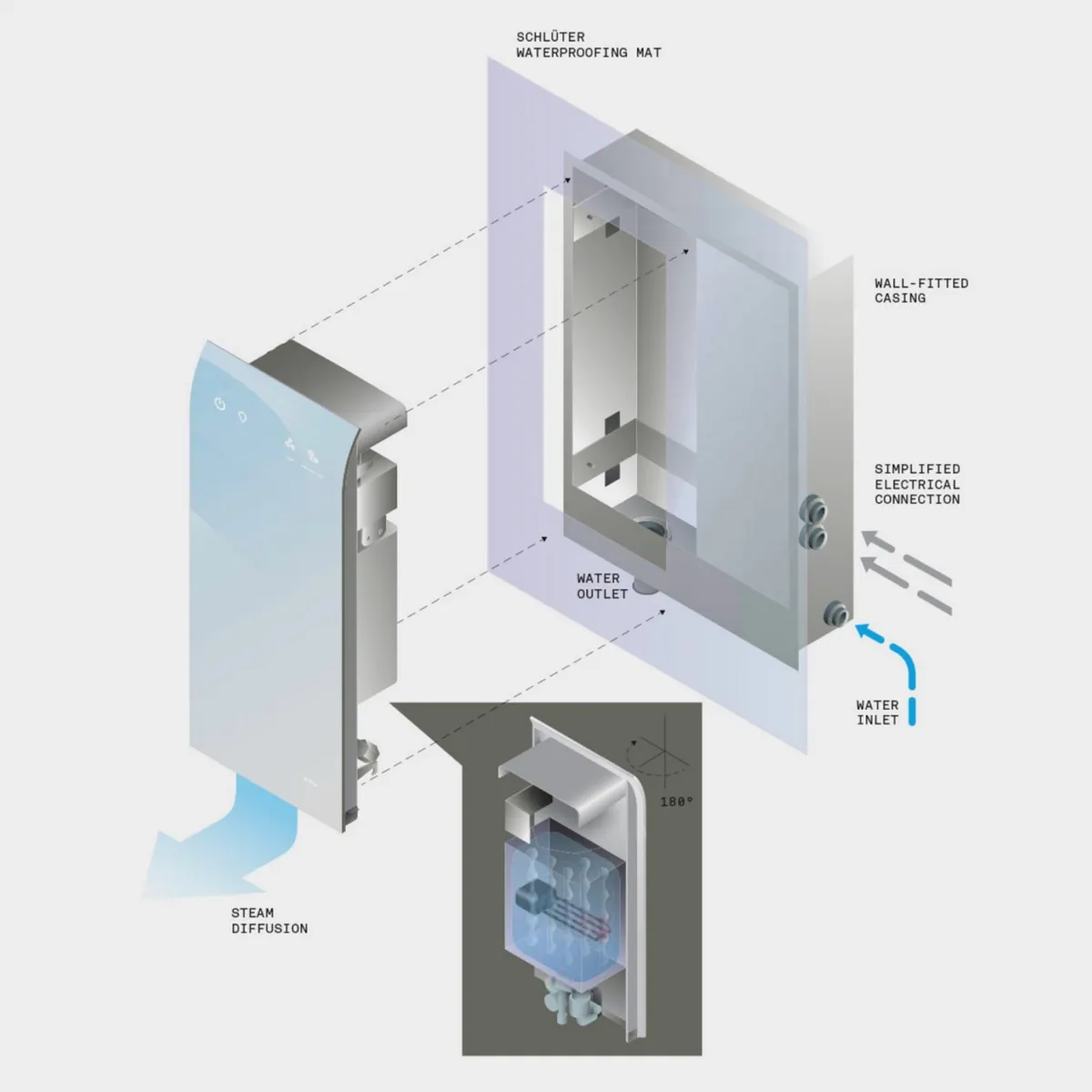 SCHLÜTER
WATERPROOFING MAT

WALL-FITTED
CASING

SIMPLIFIED
ELECTRICAL
CONNECTION

WATER
OUTLET

WATER
INLET

180°

STEAM
DIFFUSION